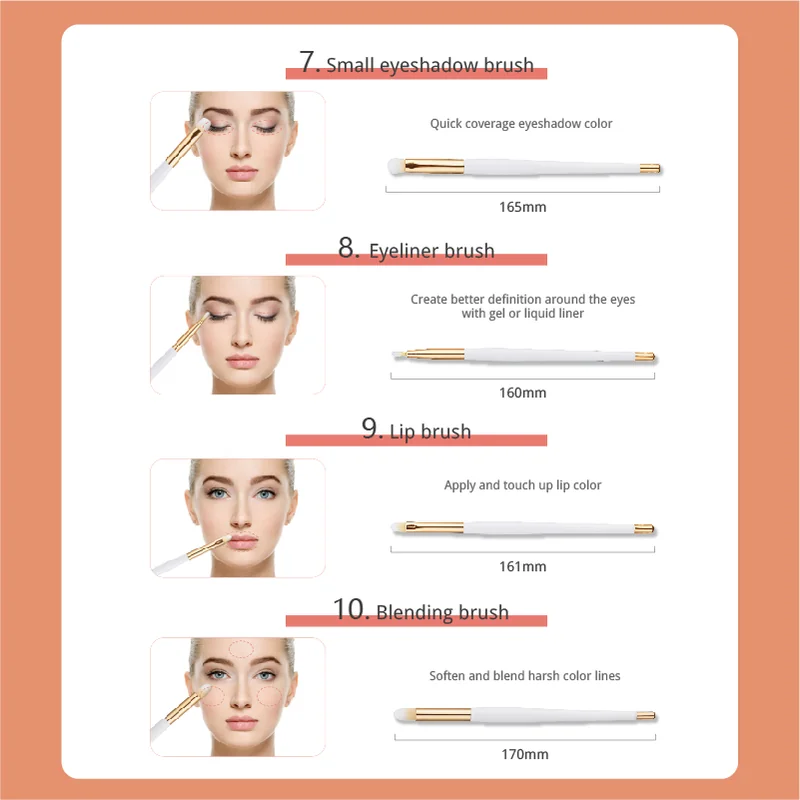 7. Small eyeshadow brush

Quick coverage eyeshadow color

165mm

8. Eyeliner brush

Create better definition around the eyes with gel or liquid liner

160mm

9. Lip brush

Apply and touch up lip color

161mm

10. Blending brush

Soften and blend harsh color lines

170mm